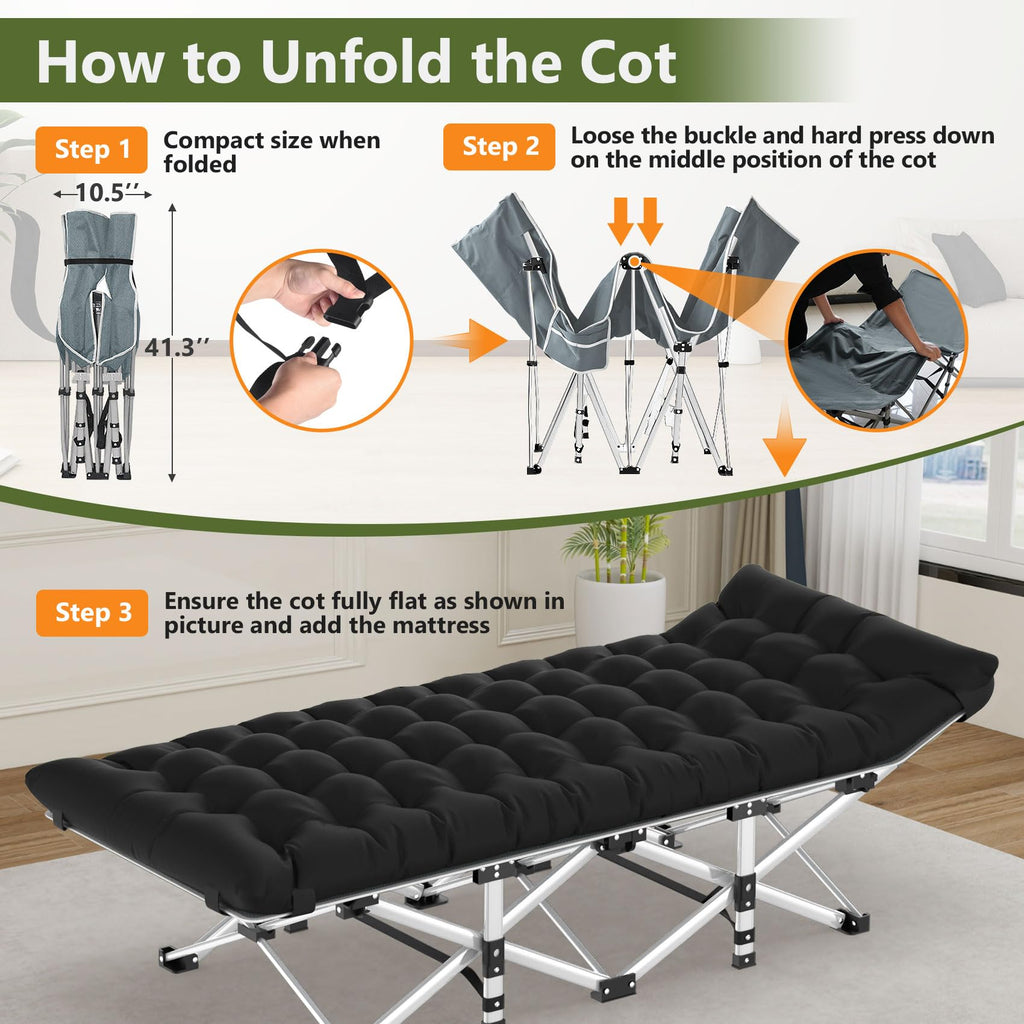 How to Unfold the Cot

Step 1 Compact size when folded

10.5''

41.3''

Step 2 Loose the buckle and hard press down on the middle position of the cot

Step 3 Ensure the cot fully flat as shown in picture and add the mattress